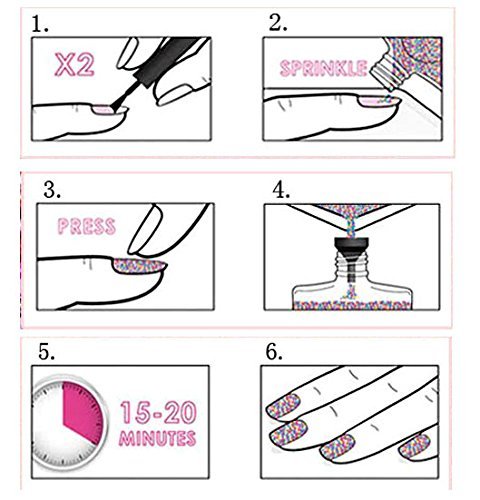 1.

X2

2.

SPRINKLE

3.

PRESS

4.

5.

15-20 MINUTES

6.