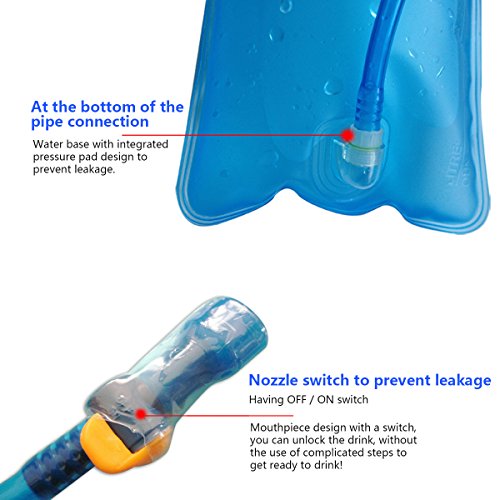 At the bottom of the pipe connection

Water base with integrated pressure pad design to prevent leakage.

Nozzle switch to prevent leakage

Having OFF / ON switch

Mouthpiece design with a switch, you can unlock the drink, without the use of complicated steps to get ready to drink!