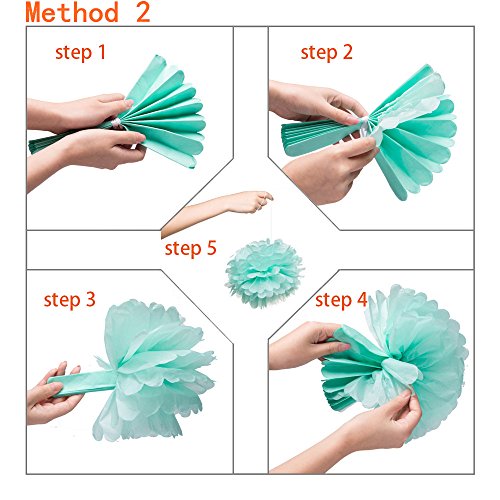 Method 2

step 1

step 2

step 5

step 3

step 4