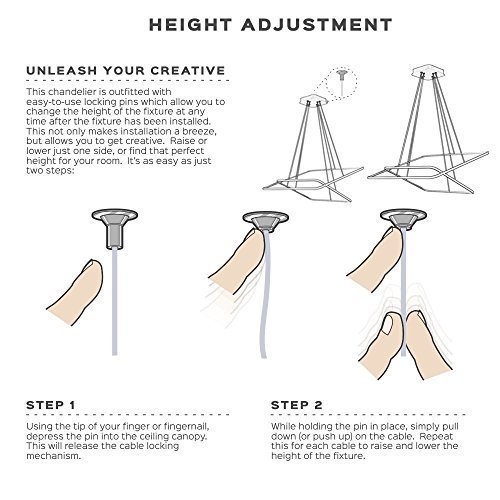 HEIGHT ADJUSTMENT

UNLEASH YOUR CREATIVE

This chandelier is outfitted with easy-to-use locking pins which allow you to change the height of the fixture at any time after the fixture has been installed. This not only makes installation a breeze, but allows you to get creative. Raise or lower just one side, or find that perfect height for your room. It's as easy as just two steps:

STEP 1

Using the tip of your finger or fingernail, depress the pin into the ceiling canopy. This will release the cable locking mechanism.

STEP 2

While holding the pin in place, simply pull down (or push up) on the cable. Repeat this for each cable to raise and lower the height of the fixture.