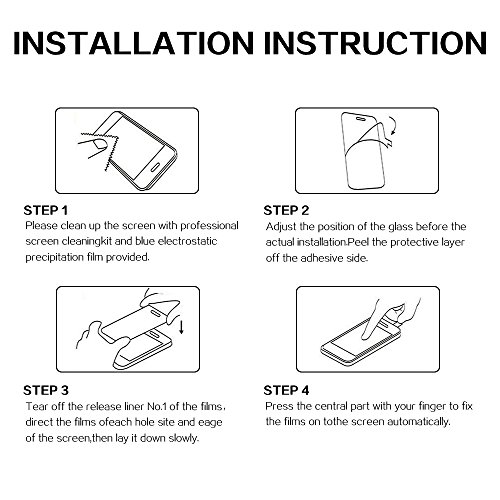 INSTALLATION INSTRUCTION

STEP 1
Please clean up the screen with professional screen cleaningkit and blue electrostatic precipitation film provided.

STEP 2
Adjust the position of the glass before the actual installation.Peel the protective layer off the adhesive side.

STEP 3
Tear off the release liner No.1 of the films, direct the films ofeach hole site and eage of the screen,then lay it down slowly.

STEP 4
Press the central part with your finger to fix the films on tothe screen automatically.