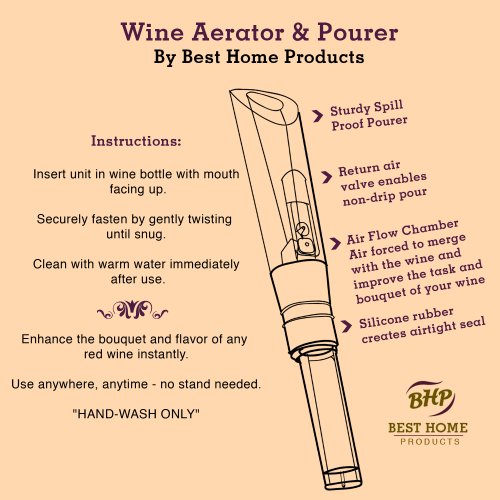 Wine Aerator & Pourer
By Best Home Products

Instructions:

Insert unit in wine bottle with mouth facing up.

Securely fasten by gently twisting until snug.

Clean with warm water immediately after use.

Enhance the bouquet and flavor of any red wine instantly.

Use anywhere, anytime - no stand needed.

"HAND-WASH ONLY"

Sturdy Spill Proof Pourer

Return air valve enables non-drip pour

Air Flow Chamber Air forced to merge with the wine and improve the task and bouquet of your wine

Silicone rubber creates airtight seal

BHP
BEST HOME
PRODUCTS