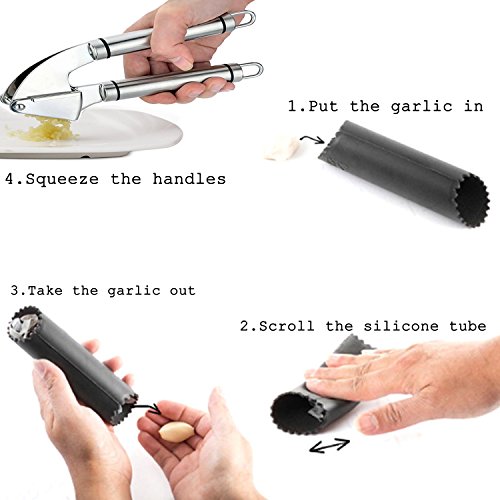 1.Put the garlic in

4.Squeeze the handles

3.Take the garlic out

2.Scroll the silicone tube