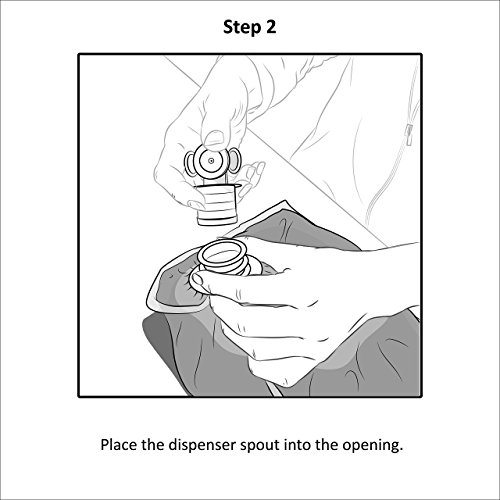 Step 2

Place the dispenser spout into the opening.