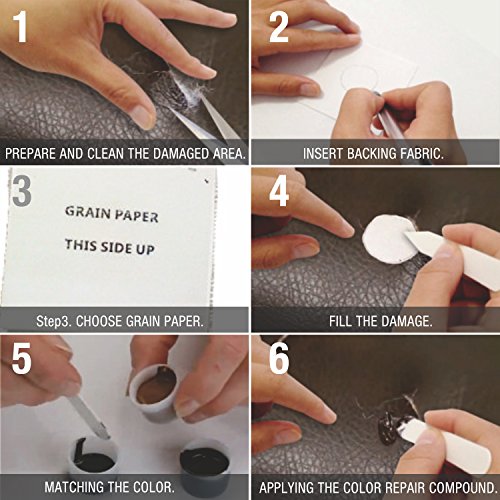 1

PREPARE AND CLEAN THE DAMAGED AREA.

2

INSERT BACKING FABRIC.

3

GRAIN PAPER

THIS SIDE UP

Step3. CHOOSE GRAIN PAPER.

4

FILL THE DAMAGE.

5

MATCHING THE COLOR.

6

APPLYING THE COLOR REPAIR COMPOUND.