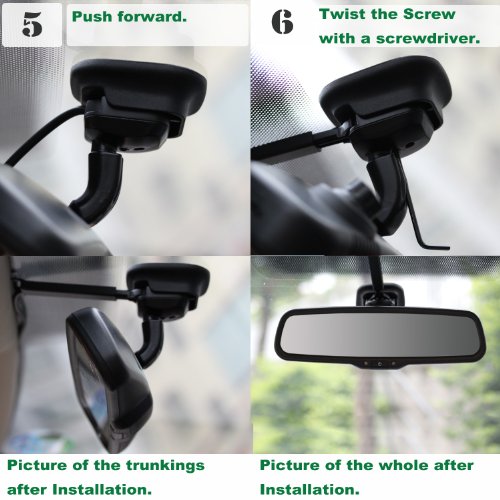 5 Push forward.

6 Twist the Screw with a screwdriver.

Picture of the trunkings after Installation.

Picture of the whole after Installation.