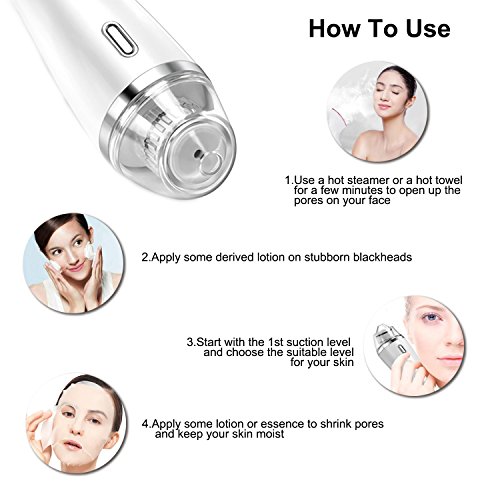 How To Use

1.Use a hot steamer or a hot towel for a few minutes to open up the pores on your face

2.Apply some derived lotion on stubborn blackheads

3.Start with the 1st suction level and choose the suitable level for your skin

4.Apply some lotion or essence to shrink pores and keep your skin moist