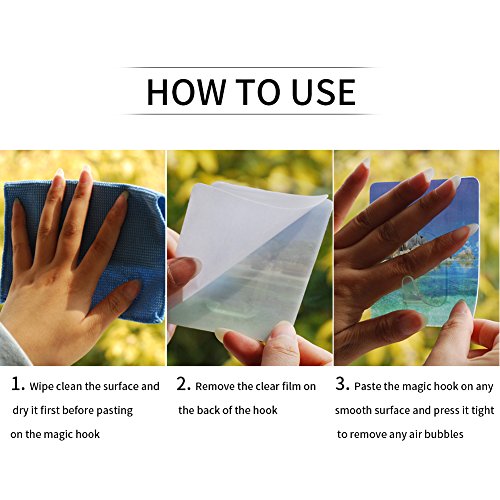 HOW TO USE

1. Wipe clean the surface and dry it first before pasting on the magic hook

2. Remove the clear film on the back of the hook

3. Paste the magic hook on any smooth surface and press it tight to remove any air bubbles