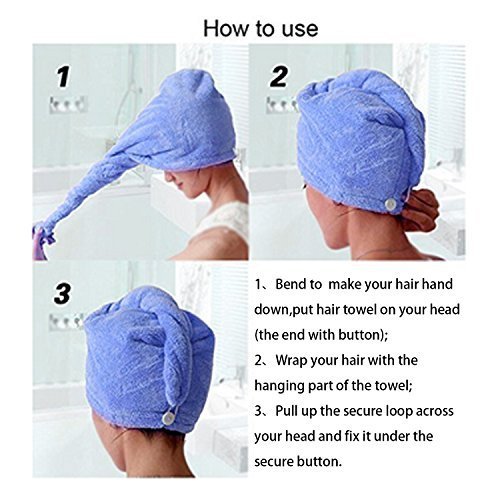 How to use

1

2

3

1、Bend to make your hair hand down,put hair towel on your head (the end with button);

2、Wrap your hair with the hanging part of the towel;

3、Pull up the secure loop across your head and fix it under the secure button.