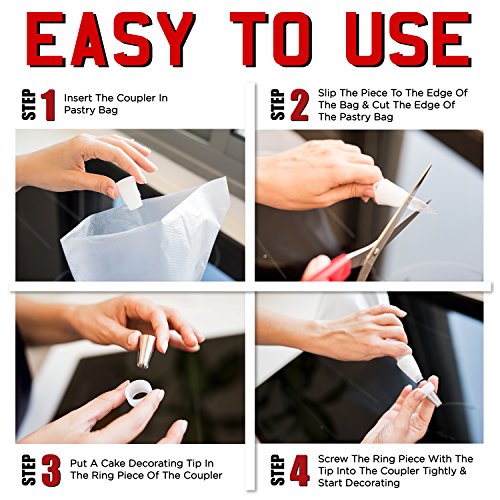 EASY TO USE

STEP 1 Insert The Coupler In Pastry Bag

STEP 2 Slip The Piece To The Edge Of The Bag & Cut The Edge Of The Pastry Bag

STEP 3 Put A Cake Decorating Tip In The Ring Piece Of The Coupler

STEP 4 Screw The Ring Piece With The Tip Into The Coupler Tightly & Start Decorating