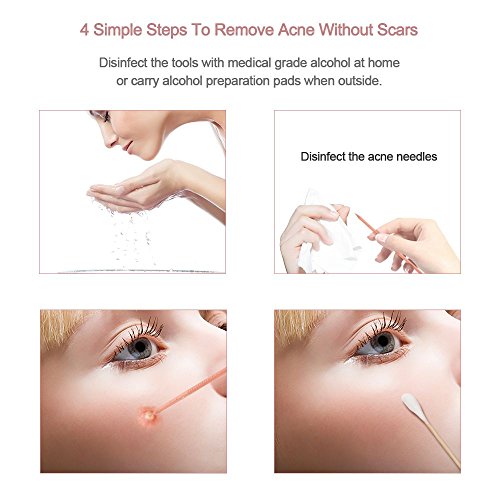 4 Simple Steps To Remove Acne Without Scars

Disinfect the tools with medical grade alcohol at home or carry alcohol preparation pads when outside.

Disinfect the acne needles