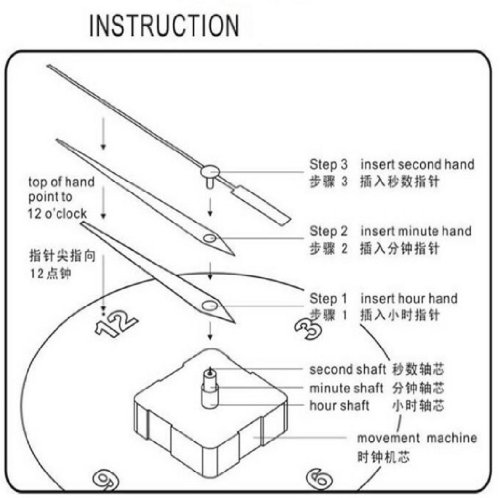 INSTRUCTION

top of hand point to 12 o'clock

指针尖指向 12点钟

Step 3 insert second hand
步骤 3 插入秒数指针

Step 2 insert minute hand
步骤 2 插入分钟指针

Step 1 insert hour hand
步骤 1 插入小时指针

12

3

second shaft 秒数轴芯
minute shaft 分钟轴芯
hour shaft 小时轴芯

movement machine
时钟机芯

9

6