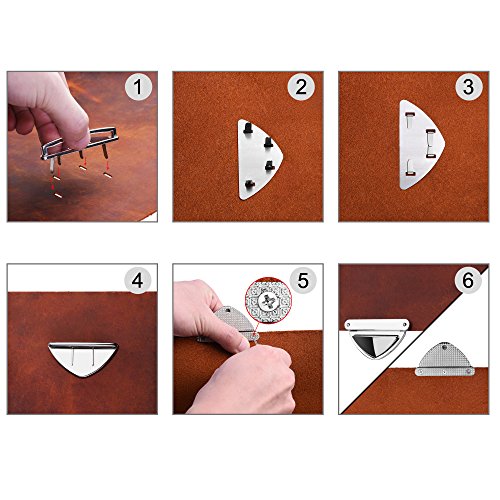 1

2

3

4

5

6