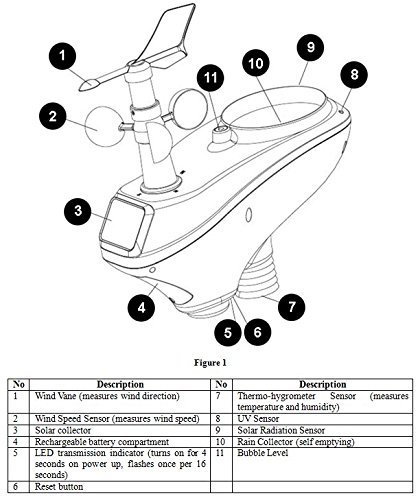 1
2
3
4
5
6
7
8
9
10
11

Figure 1

| No | Description | No | Description |
|---|---|---|---|
| 1 | Wind Vane (measures wind direction) | 7 | Thermo-hygrometer Sensor (measures temperature and humidity) |
| 2 | Wind Speed Sensor (measures wind speed) | 8 | UV Sensor |
| 3 | Solar collector | 9 | Solar Radiation Sensor |
| 4 | Rechargeable battery compartment | 10 | Rain Collector (self emptying) |
| 5 | LED transmission indicator (turns on for 4 seconds on power up, flashes once per 16 seconds) | 11 | Bubble Level |
| 6 | Reset button | | |