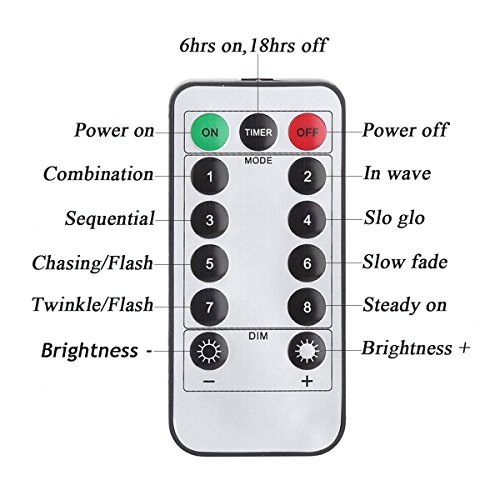 6hrs on,18hrs off

Power on
ON
TIMER
OFF
Power off

MODE
Combination
1
2
In wave

Sequential
3
4
Slo glo

Chasing/Flash
5
6
Slow fade

Twinkle/Flash
7
8
Steady on

DIM
Brightness -
Brightness +
−
+