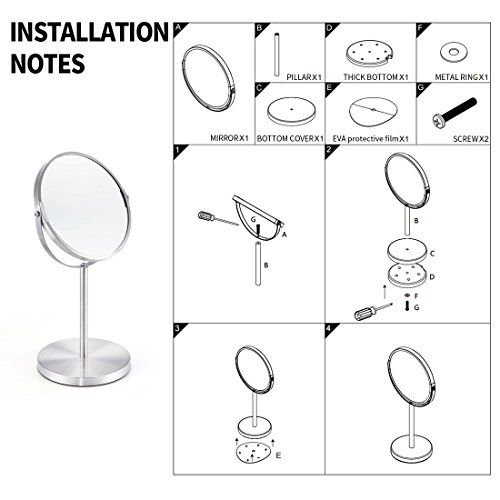 INSTALLATION NOTES

A
MIRROR X1

B
PILLAR X1

D
THICK BOTTOM X1

F
METAL RING X1

C
BOTTOM COVER X1

E
EVA protective film X1

G
SCREW X2

1
G
A
B

2
B
C
D
F
G

3
E

4