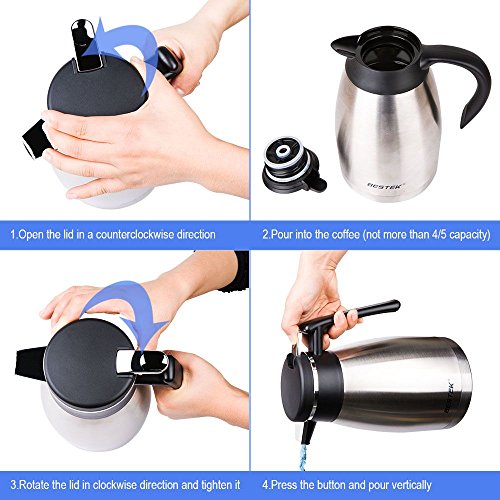 BESTEK

1.Open the lid in a counterclockwise direction

2.Pour into the coffee (not more than 4/5 capacity)

BESTEK

3.Rotate the lid in clockwise direction and tighten it

4.Press the button and pour vertically