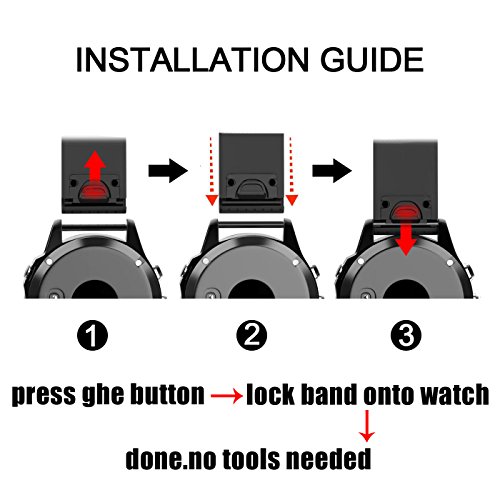 INSTALLATION GUIDE

1

2

3

press ghe button → lock band onto watch

↓

done.no tools needed