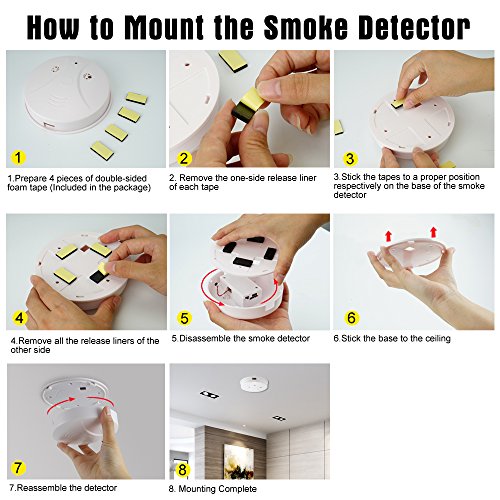 How to Mount the Smoke Detector

1

1.Prepare 4 pieces of double-sided foam tape (Included in the package)

2

2. Remove the one-side release liner of each tape

3

3.Stick the tapes to a proper position respectively on the base of the smoke detector

4

4.Remove all the release liners of the other side

5

5.Disassemble the smoke detector

6

6.Stick the base to the ceiling

7

7.Reassemble the detector

8

8. Mounting Complete