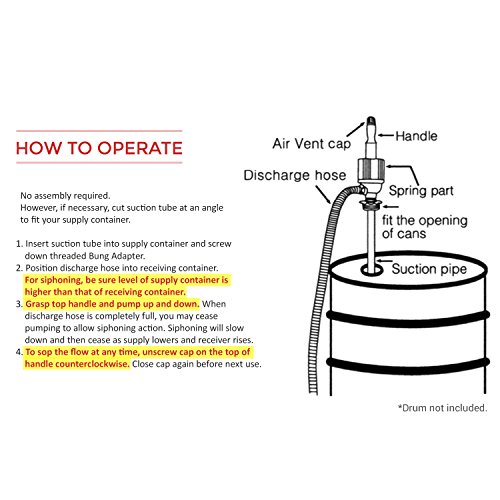 HOW TO OPERATE

No assembly required.
However, if necessary, cut suction tube at an angle to fit your supply container.

1. Insert suction tube into supply container and screw down threaded Bung Adapter.
2. Position discharge hose into receiving container. For siphoning, be sure level of supply container is higher than that of receiving container.
3. Grasp top handle and pump up and down. When discharge hose is completely full, you may cease pumping to allow siphoning action. Siphoning will slow down and then cease as supply lowers and receiver rises.
4. To sop the flow at any time, unscrew cap on the top of handle counterclockwise. Close cap again before next use.

Air Vent cap
Handle
Discharge hose
Spring part
fit the opening of cans
Suction pipe

*Drum not included.