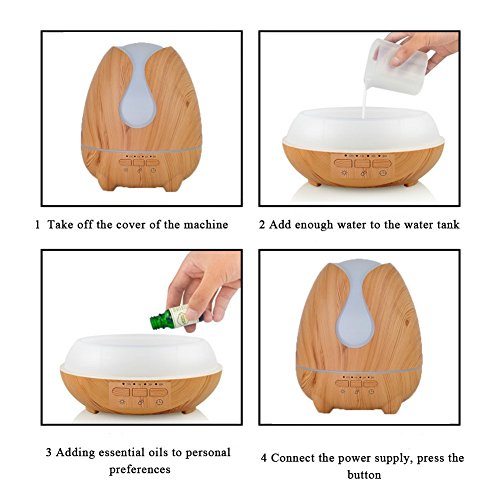 1 Take off the cover of the machine

2 Add enough water to the water tank

3 Adding essential oils to personal preferences

4 Connect the power supply, press the button