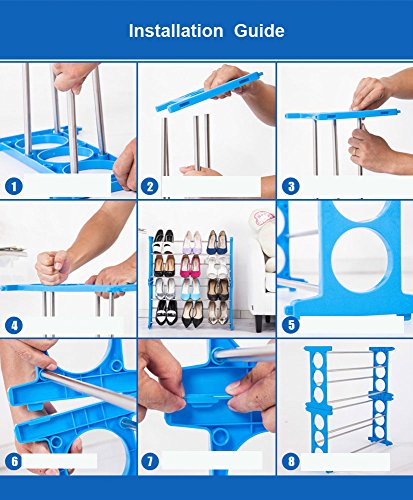 Installation Guide

1

2

3

4

5

6

7

8