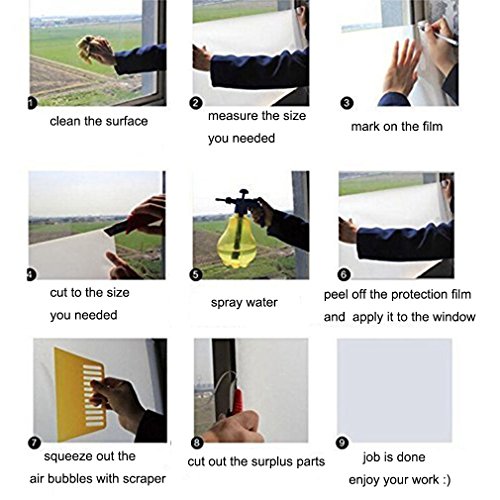 1 clean the surface

2 measure the size you needed

3 mark on the film

4 cut to the size you needed

5 spray water

6 peel off the protection film and apply it to the window

7 squeeze out the air bubbles with scraper

8 cut out the surplus parts

9 job is done enjoy your work :)