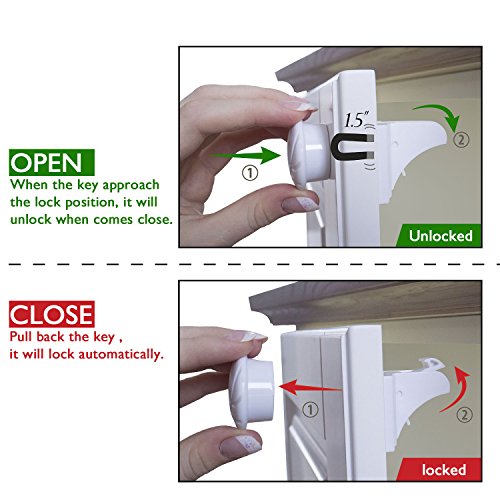 OPEN
When the key approach the lock position, it will unlock when comes close.

1.5"

①

②

Unlocked

CLOSE
Pull back the key , it will lock automatically.

①

②

locked