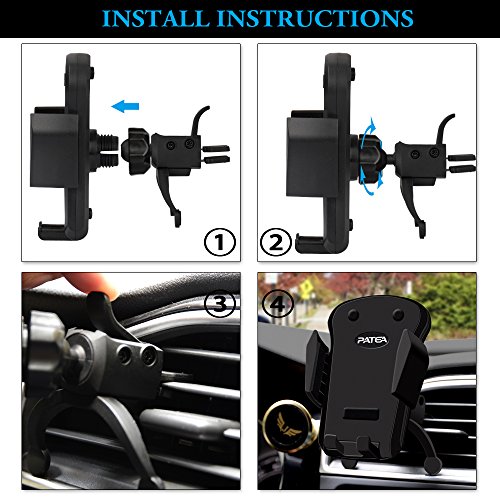 INSTALL INSTRUCTIONS

①

②

③

④

PATEA