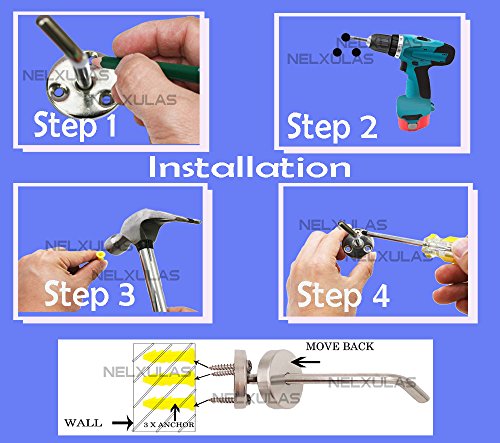 NELXULAS
NELXULAS
Step 1

NELXULAS
NELXULAS
Step 2

Installation

NELXULAS
NELXULAS
Step 3

NELXULAS
NELXULAS
Step 4

MOVE BACK
NELXULAS
NELXULAS
NELXULAS
WALL
3 X ANCHOR