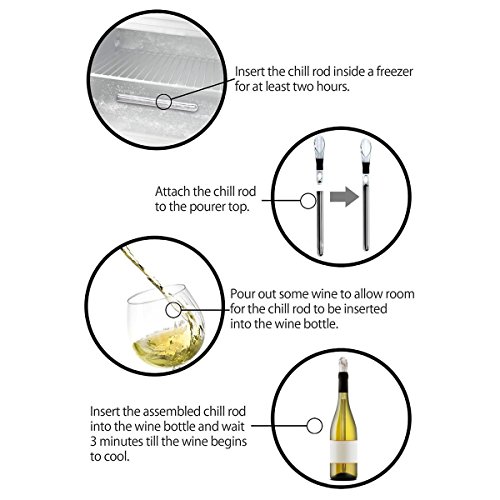 Insert the chill rod inside a freezer for at least two hours.

Attach the chill rod to the pourer top.

Pour out some wine to allow room for the chill rod to be inserted into the wine bottle.

Insert the assembled chill rod into the wine bottle and wait 3 minutes till the wine begins to cool.