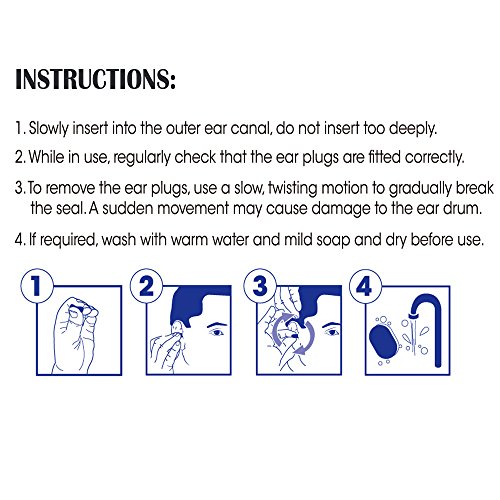 INSTRUCTIONS:

1. Slowly insert into the outer ear canal, do not insert too deeply.

2. While in use, regularly check that the ear plugs are fitted correctly.

3. To remove the ear plugs, use a slow, twisting motion to gradually break the seal. A sudden movement may cause damage to the ear drum.

4. If required, wash with warm water and mild soap and dry before use.

1

2

3

4