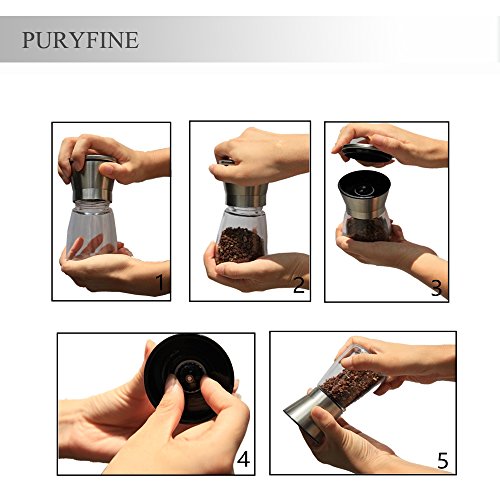 PURYFINE

1

2

3

4

5