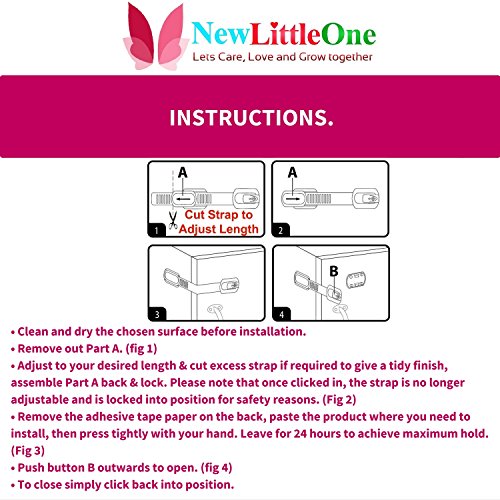 NewLittleOne
Lets Care, Love and Grow together

INSTRUCTIONS.

A
Cut Strap to Adjust Length
1

A
2

3

B
4

• Clean and dry the chosen surface before installation.
• Remove out Part A. (fig 1)
• Adjust to your desired length & cut excess strap if required to give a tidy finish, assemble Part A back & lock. Please note that once clicked in, the strap is no longer adjustable and is locked into position for safety reasons. (Fig 2)
• Remove the adhesive tape paper on the back, paste the product where you need to install, then press tightly with your hand. Leave for 24 hours to achieve maximum hold. (Fig 3)
• Push button B outwards to open. (fig 4)
• To close simply click back into position.