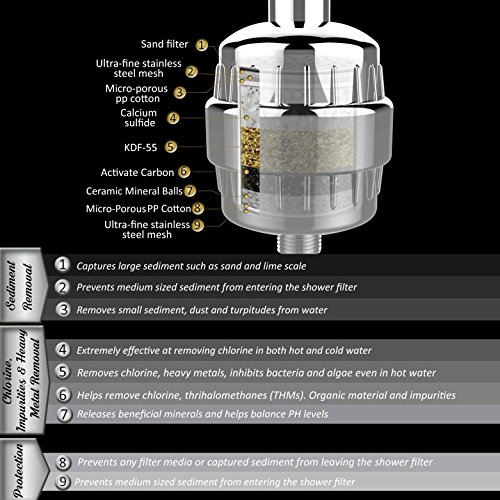 Sand filter 1
Ultra-fine stainless steel mesh 2
Micro-porous pp cotton 3
Calcium sulfide 4
KDF-55 5
Activate Carbon 6
Ceramic Mineral Balls 7
Micro-Porous PP Cotton 8
Ultra-fine stainless steel mesh 9

Sediment Removal

1 Captures large sediment such as sand and lime scale
2 Prevents medium sized sediment from entering the shower filter
3 Removes small sediment, dust and turpitudes from water

Chlorine, Impurities & Heavy Metal Removal

4 Extremely effective at removing chlorine in both hot and cold water
5 Removes chlorine, heavy metals, inhibits bacteria and algae even in hot water
6 Helps remove chlorine, thrihalomethanes (THMs). Organic material and impurities
7 Releases beneficial minerals and helps balance PH levels

Protection

8 Prevents any filter media or captured sediment from leaving the shower filter
9 Prevents medium sized sediment from entering the shower filter