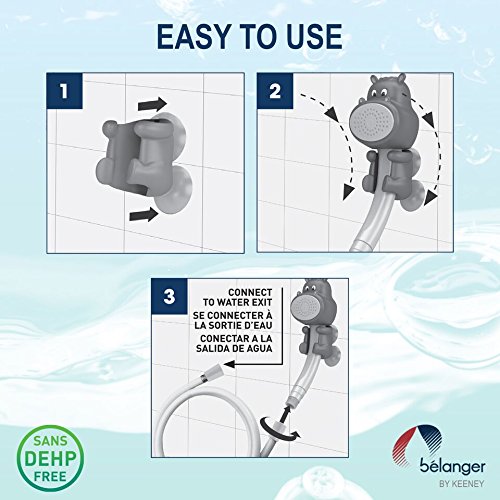 EASY TO USE

1

2

3

CONNECT TO WATER EXIT
SE CONNECTER À LA SORTIE D'EAU
CONECTAR A LA SALIDA DE AGUA

SANS
DEHP
FREE

bélanger
BY KEENEY