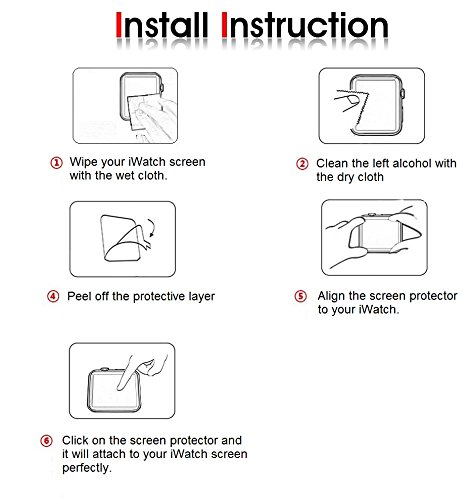 Install Instruction

① Wipe your iWatch screen with the wet cloth.

② Clean the left alcohol with the dry cloth

④ Peel off the protective layer

⑤ Align the screen protector to your iWatch.

⑥ Click on the screen protector and it will attach to your iWatch screen perfectly.