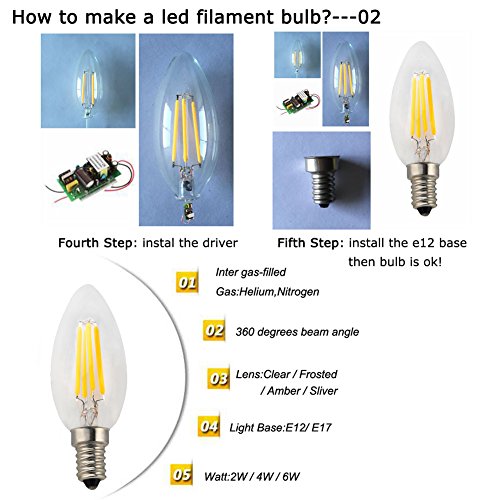 How to make a led filament bulb?---02

Fourth Step: instal the driver

Fifth Step: install the e12 base then bulb is ok!

01 Inter gas-filled
Gas:Helium,Nitrogen

02 360 degrees beam angle

03 Lens:Clear / Frosted / Amber / Sliver

04 Light Base:E12/ E17

05 Watt:2W / 4W / 6W