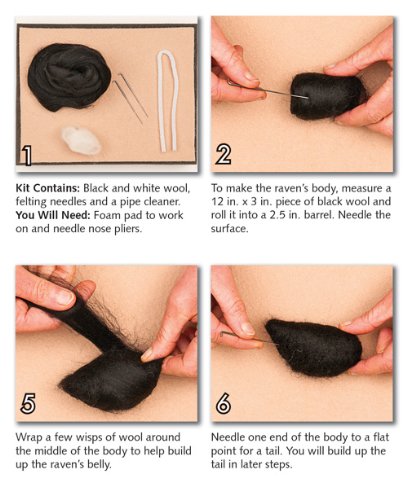 1

Kit Contains: Black and white wool, felting needles and a pipe cleaner. You Will Need: Foam pad to work on and needle nose pliers.

2

To make the raven's body, measure a 12 in. x 3 in. piece of black wool and roll it into a 2.5 in. barrel. Needle the surface.

5

Wrap a few wisps of wool around the middle of the body to help build up the raven's belly.

6

Needle one end of the body to a flat point for a tail. You will build up the tail in later steps.