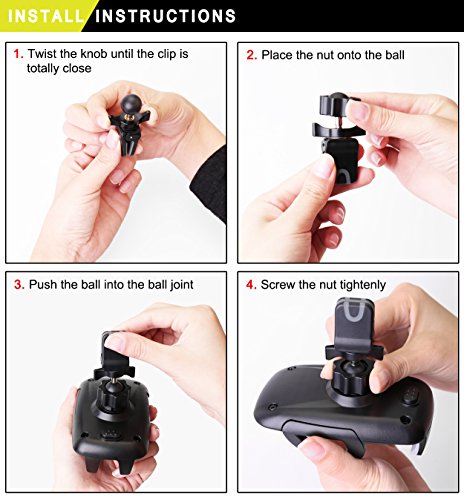 INSTALL INSTRUCTIONS

1. Twist the knob until the clip is totally close

2. Place the nut onto the ball

3. Push the ball into the ball joint

4. Screw the nut tightenly