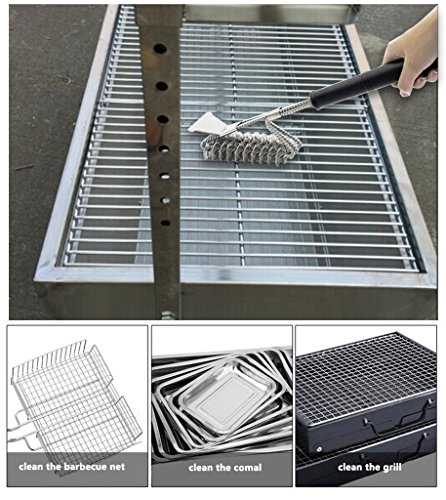 clean the barbecue net

clean the comal

clean the grill