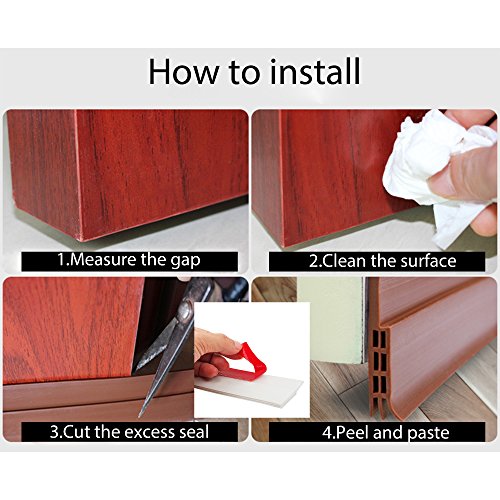 How to install

1.Measure the gap

2.Clean the surface

3.Cut the excess seal

4.Peel and paste