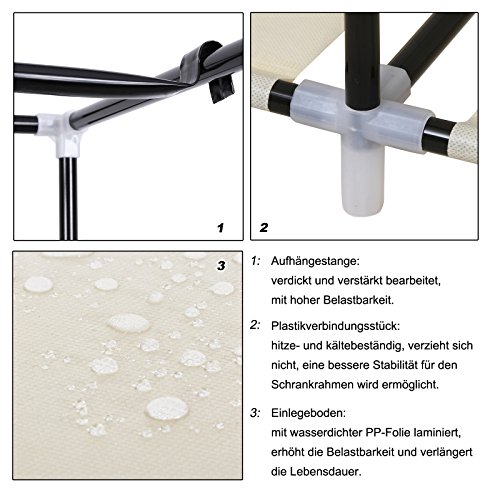 1

2

3

1: Aufhängestange:
verdickt und verstärkt bearbeitet, mit hoher Belastbarkeit.

2: Plastikverbindungsstück:
hitze- und kältebeständig, verzieht sich nicht, eine bessere Stabilität für den Schrankrahmen wird ermöglicht.

3: Einlegeboden:
mit wasserdichter PP-Folie laminiert, erhöht die Belastbarkeit und verlängert die Lebensdauer.