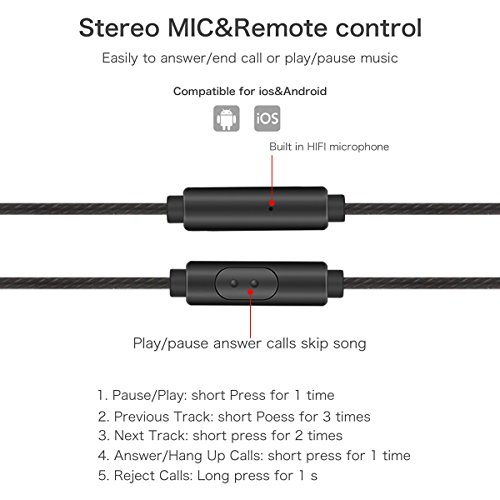 Stereo MIC&Remote control

Easily to answer/end call or play/pause music

Compatible for ios&Android

iOS

Built in HIFI microphone

Play/pause answer calls skip song

1. Pause/Play: short Press for 1 time
2. Previous Track: short Poess for 3 times
3. Next Track: short press for 2 times
4. Answer/Hang Up Calls: short press for 1 time
5. Reject Calls: Long press for 1 s