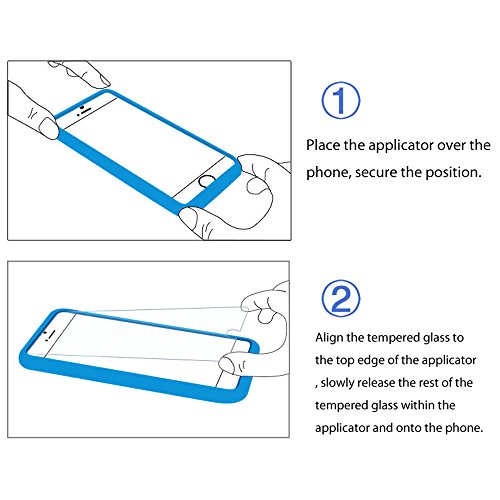 ①

Place the applicator over the phone, secure the position.

②

Align the tempered glass to the top edge of the applicator , slowly release the rest of the tempered glass within the applicator and onto the phone.