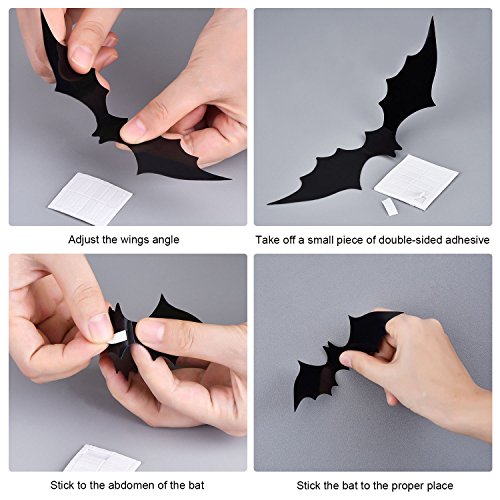 Adjust the wings angle

Take off a small piece of double-sided adhesive

Stick to the abdomen of the bat

Stick the bat to the proper place