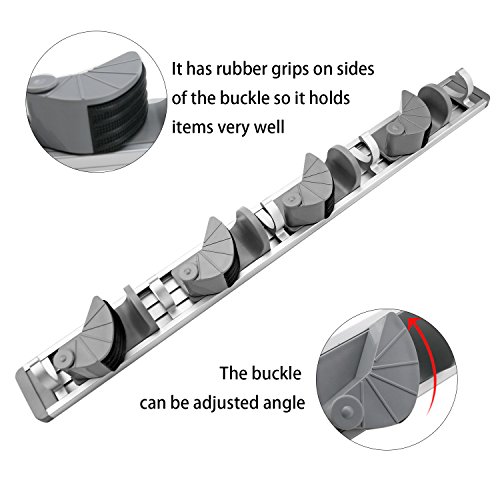 It has rubber grips on sides of the buckle so it holds items very well

The buckle can be adjusted angle