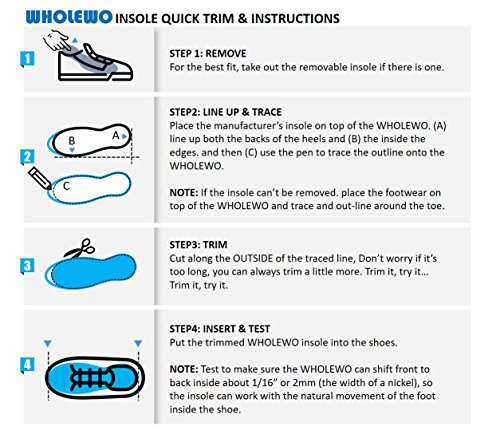 WHOLEWO INSOLE QUICK TRIM & INSTRUCTIONS

1

STEP 1: REMOVE
For the best fit, take out the removable insole if there is one.

2

B

A

C

STEP2: LINE UP & TRACE
Place the manufacturer's insole on top of the WHOLEWO. (A) line up both the backs of the heels and (B) the inside the edges. and then (C) use the pen to trace the outline onto the WHOLEWO.

NOTE: If the insole can't be removed. place the footwear on top of the WHOLEWO and trace and out-line around the toe.

3

STEP3: TRIM
Cut along the OUTSIDE of the traced line, Don't worry if it's too long, you can always trim a little more. Trim it, try it... Trim it, try it.

4

STEP4: INSERT & TEST
Put the trimmed WHOLEWO insole into the shoes.

NOTE: Test to make sure the WHOLEWO can shift front to back inside about 1/16" or 2mm (the width of a nickel), so the insole can work with the natural movement of the foot inside the shoe.