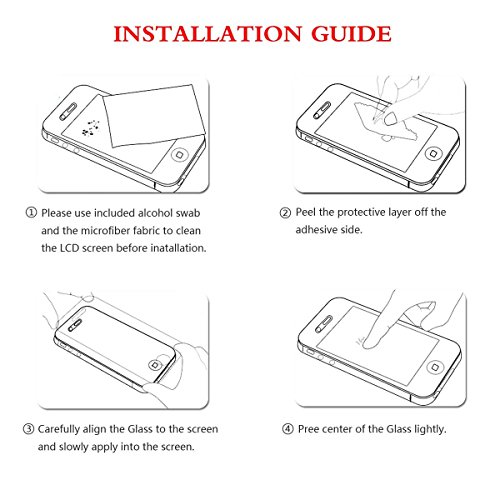 INSTALLATION GUIDE

① Please use included alcohol swab and the microfiber fabric to clean the LCD screen before inatallation.

② Peel the protective layer off the adhesive side.

③ Carefully align the Glass to the screen and slowly apply into the screen.

④ Pree center of the Glass lightly.