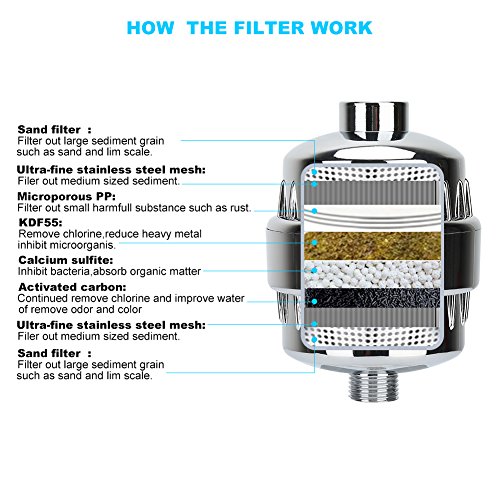 HOW THE FILTER WORK

Sand filter :
Filter out large sediment grain such as sand and lim scale.

Ultra-fine stainless steel mesh:
Filer out medium sized sediment.

Microporous PP:
Filter out small harmfull substance such as rust.

KDF55:
Remove chlorine,reduce heavy metal inhibit microorganis.

Calcium sulfite:
Inhibit bacteria,absorb organic matter

Activated carbon:
Continued remove chlorine and improve water of remove odor and color

Ultra-fine stainless steel mesh:
Filer out medium sized sediment.

Sand filter :
Filter out large sediment grain such as sand and lim scale.